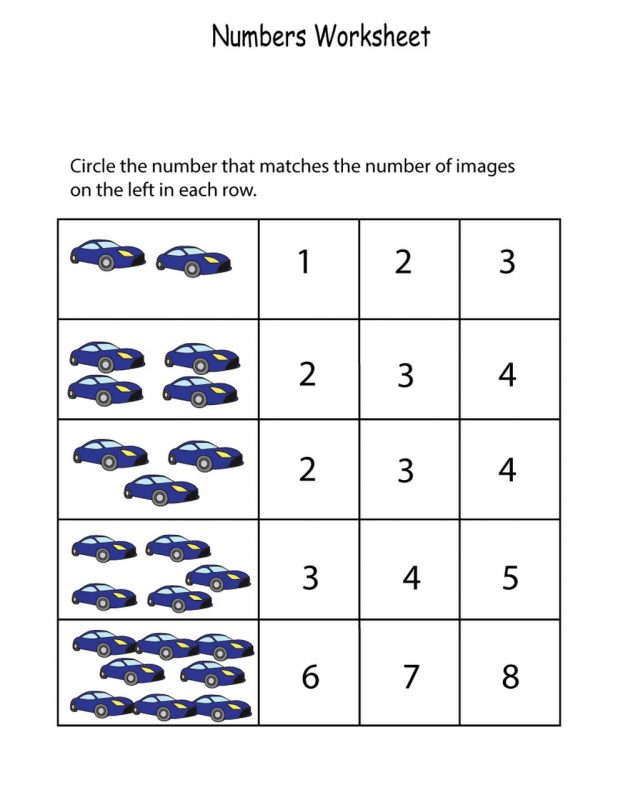 Numbers Worksheet

Circle the number that matches the number of images on the left in each row.

| | | | |
|---|---|---|---|
| | 1 | 2 | 3 |
| | 2 | 3 | 4 |
| | 2 | 3 | 4 |
| | 3 | 4 | 5 |
| | 6 | 7 | 8 |